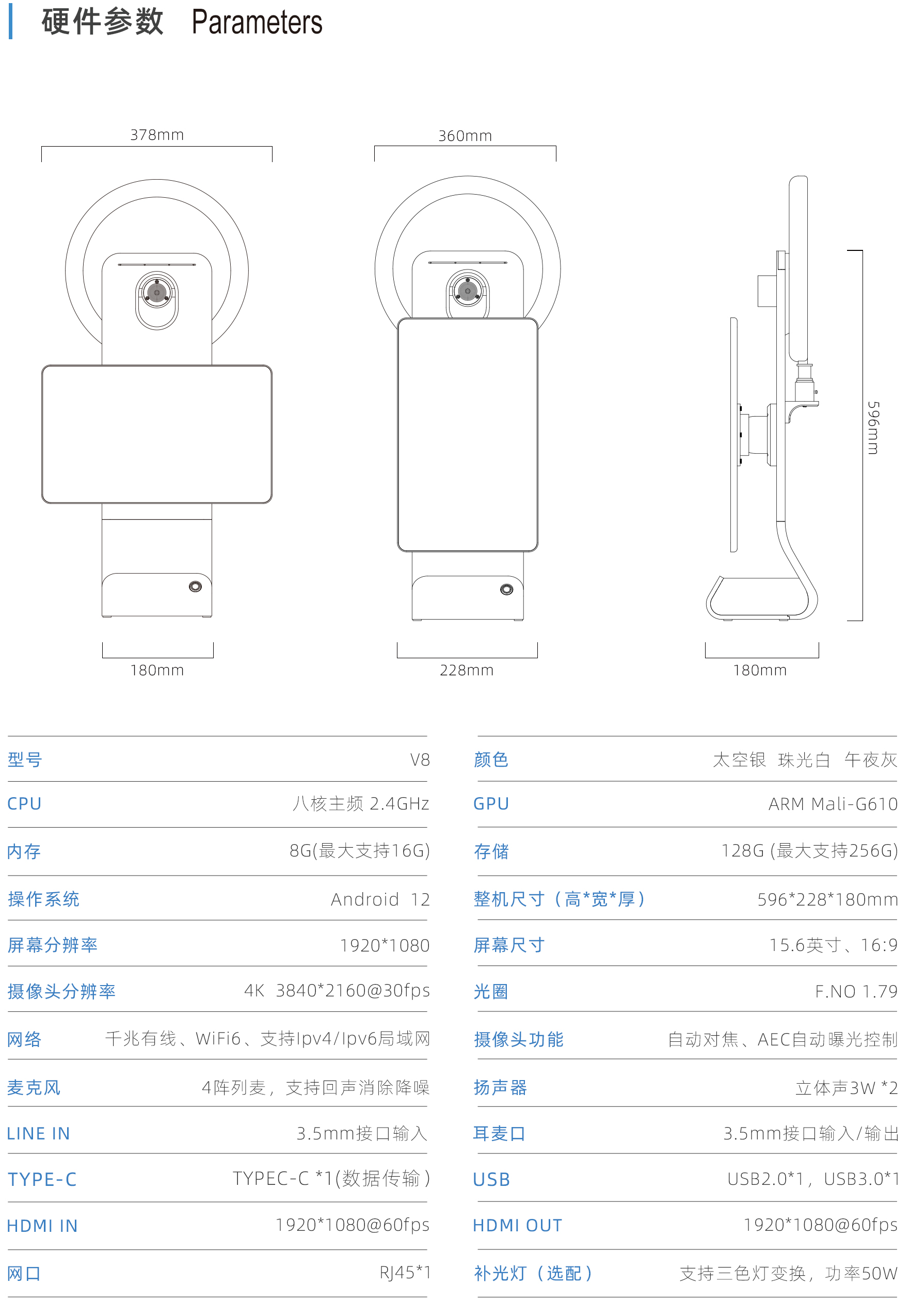 硬件参数 Parameters

378mm

360mm

596mm

180mm

228mm

180mm

| 型号 | V8 |
|---|---|
| CPU | 八核主频 2.4GHz |
| 内存 | 8G(最大支持16G) |
| 操作系统 | Android 12 |
| 屏幕分辨率 | 1920*1080 |
| 摄像头分辨率 | 4K 3840*2160@30fps |
| 网络 | 千兆有线、WiFi6、支持Ipv4/Ipv6局域网 |
| 麦克风 | 4阵列麦，支持回声消除降噪 |
| LINE IN | 3.5mm接口输入 |
| TYPE-C | TYPEC-C *1(数据传输) |
| HDMI IN | 1920*1080@60fps |
| 网口 | RJ45*1 |

| 颜色 | 太空银 珠光白 午夜灰 |
|---|---|
| GPU | ARM Mali-G610 |
| 存储 | 128G (最大支持256G) |
| 整机尺寸（高*宽*厚） | 596*228*180mm |
| 屏幕尺寸 | 15.6英寸、16:9 |
| 光圈 | F.NO 1.79 |
| 摄像头功能 | 自动对焦、AEC自动曝光控制 |
| 扬声器 | 立体声3W *2 |
| 耳麦口 | 3.5mm接口输入/输出 |
| USB | USB2.0*1，USB3.0*1 |
| HDMI OUT | 1920*1080@60fps |
| 补光灯（选配） | 支持三色灯变换，功率50W |